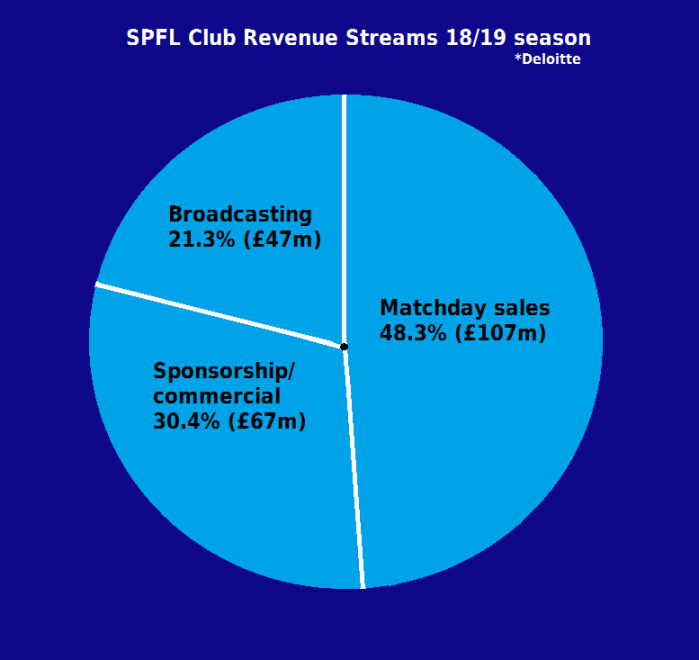 SPFL Club Revenue Streams 18/19 season
*Deloitte

Broadcasting
21.3% (£47m)

Matchday sales
48.3% (£107m)

Sponsorship/
commercial
30.4% (£67m)