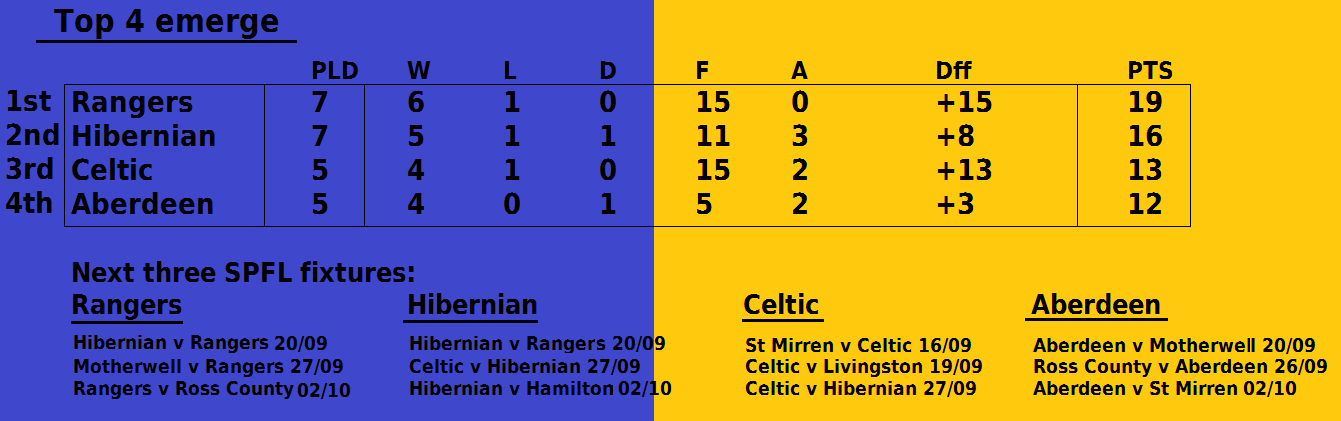 Top 4 emerge

| | | PLD | W | L | D | F | A | Dff | PTS |
|---|---|---|---|---|---|---|---|---|---|
| 1st | Rangers | 7 | 6 | 1 | 0 | 15 | 0 | +15 | 19 |
| 2nd | Hibernian | 7 | 5 | 1 | 1 | 11 | 3 | +8 | 16 |
| 3rd | Celtic | 5 | 4 | 1 | 0 | 15 | 2 | +13 | 13 |
| 4th | Aberdeen | 5 | 4 | 0 | 1 | 5 | 2 | +3 | 12 |

Next three SPFL fixtures:

Rangers

Hibernian v Rangers 20/09
Motherwell v Rangers 27/09
Rangers v Ross County 02/10

Hibernian

Hibernian v Rangers 20/09
Celtic v Hibernian 27/09
Hibernian v Hamilton 02/10

Celtic

St Mirren v Celtic 16/09
Celtic v Livingston 19/09
Celtic v Hibernian 27/09

Aberdeen

Aberdeen v Motherwell 20/09
Ross County v Aberdeen 26/09
Aberdeen v St Mirren 02/10